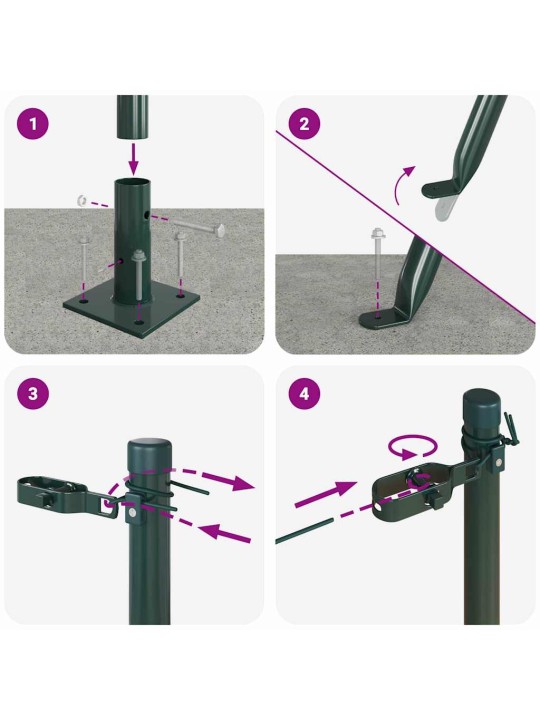 1

2

3

4