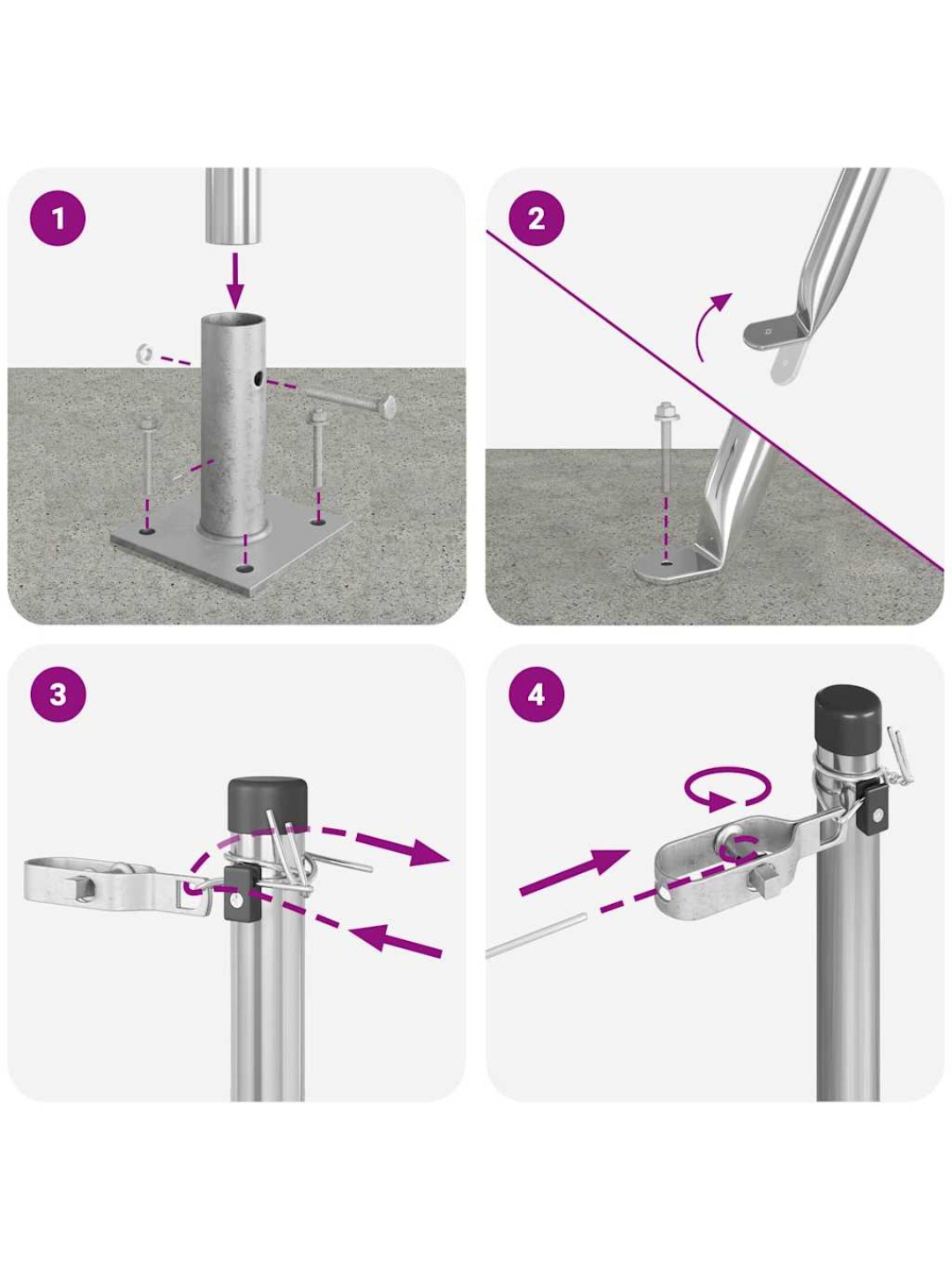 1

2

3

4