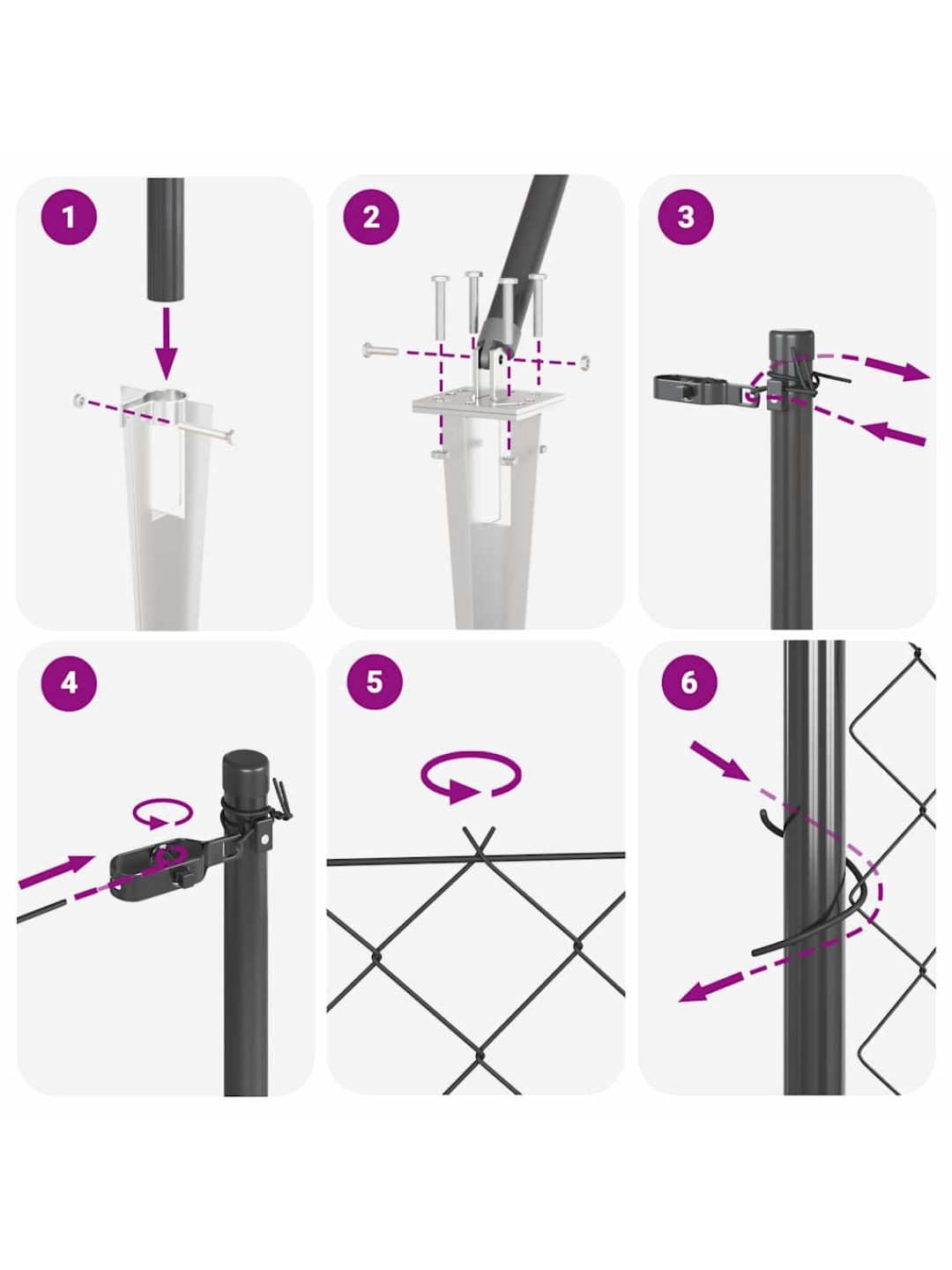 1

2

3

4

5

6