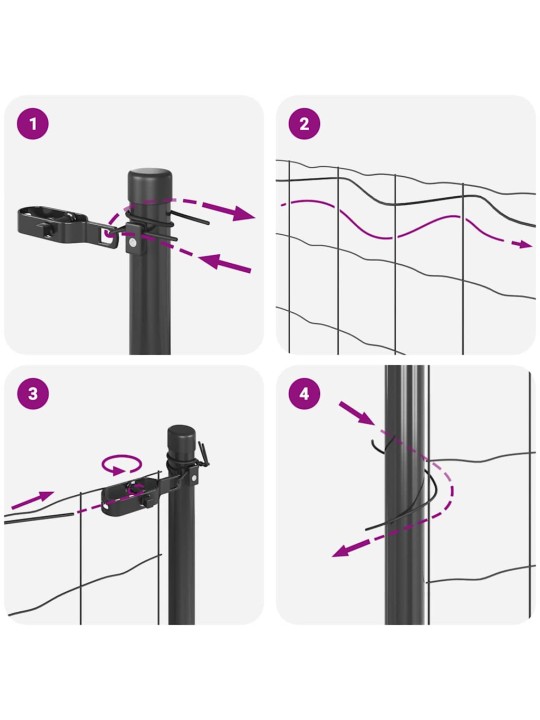 1

2

3

4