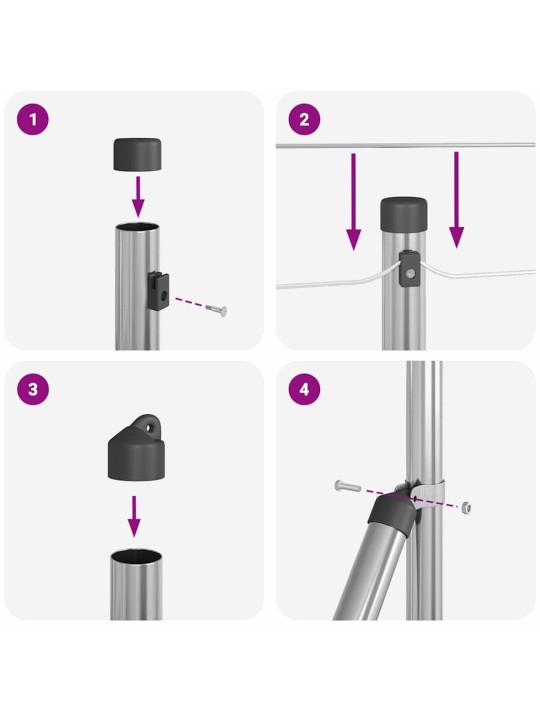 1

2

3

4