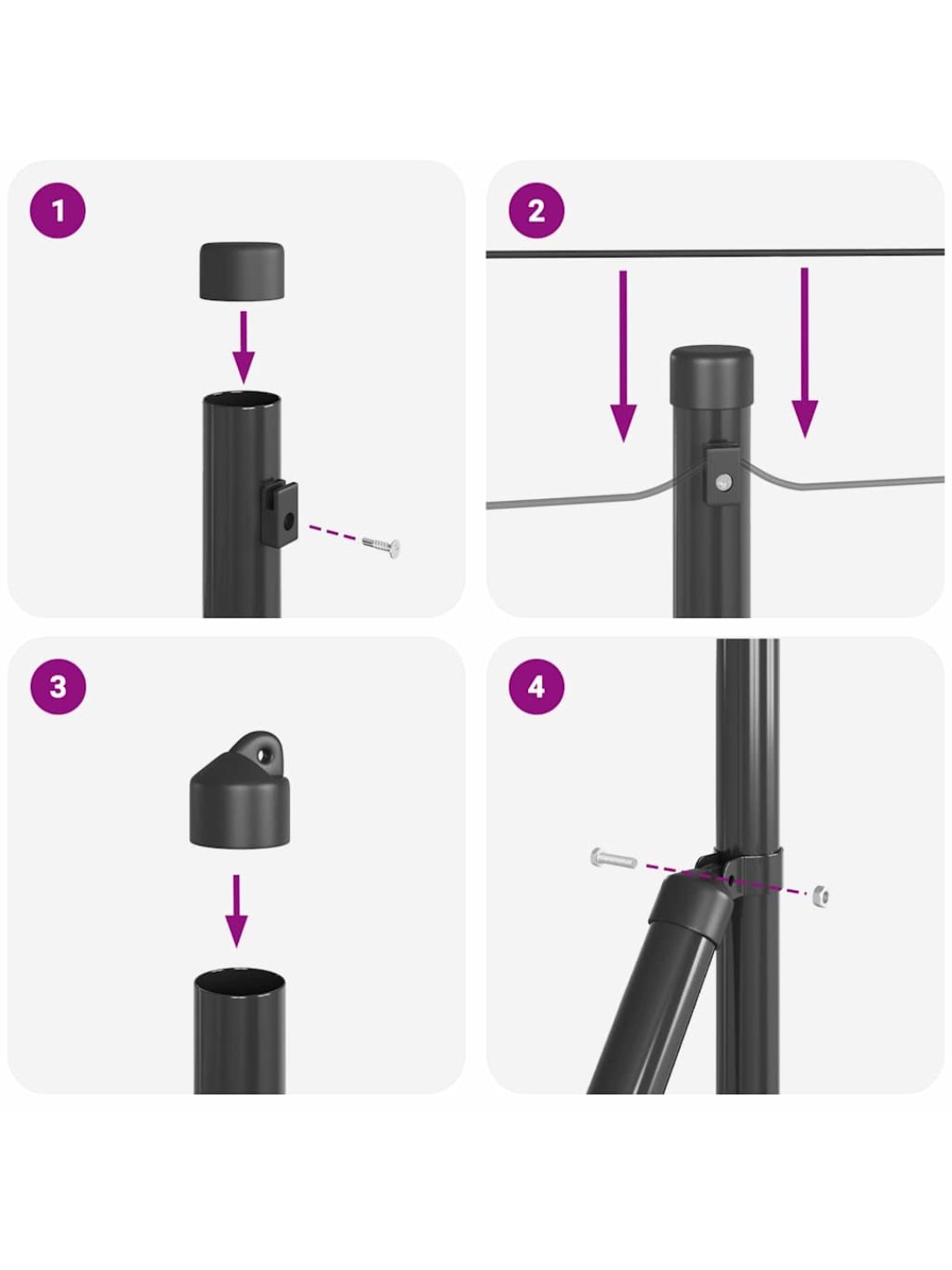 1

2

3

4