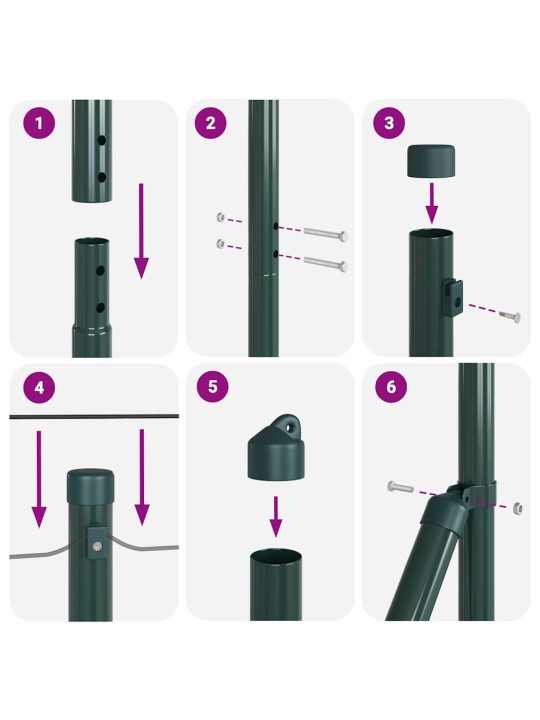 1

2

3

4

5

6