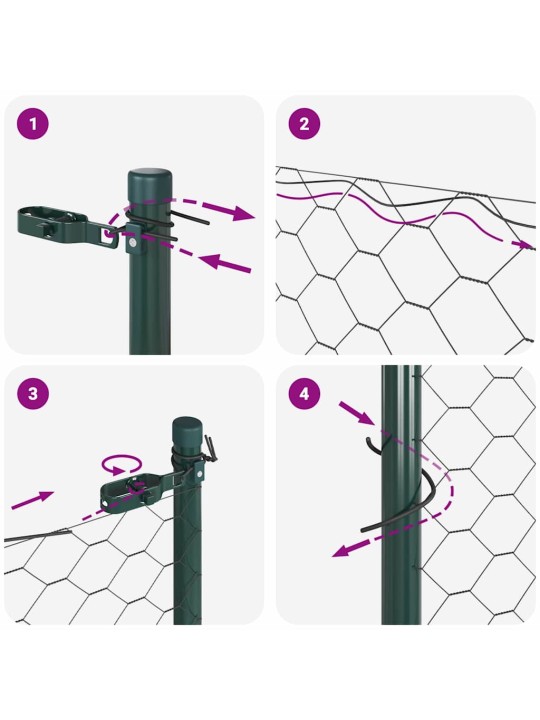 1

2

3

4