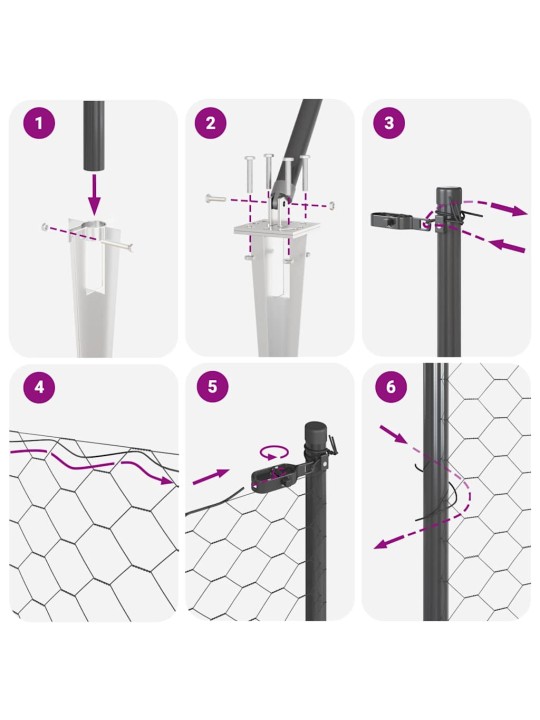 1

2

3

4

5

6