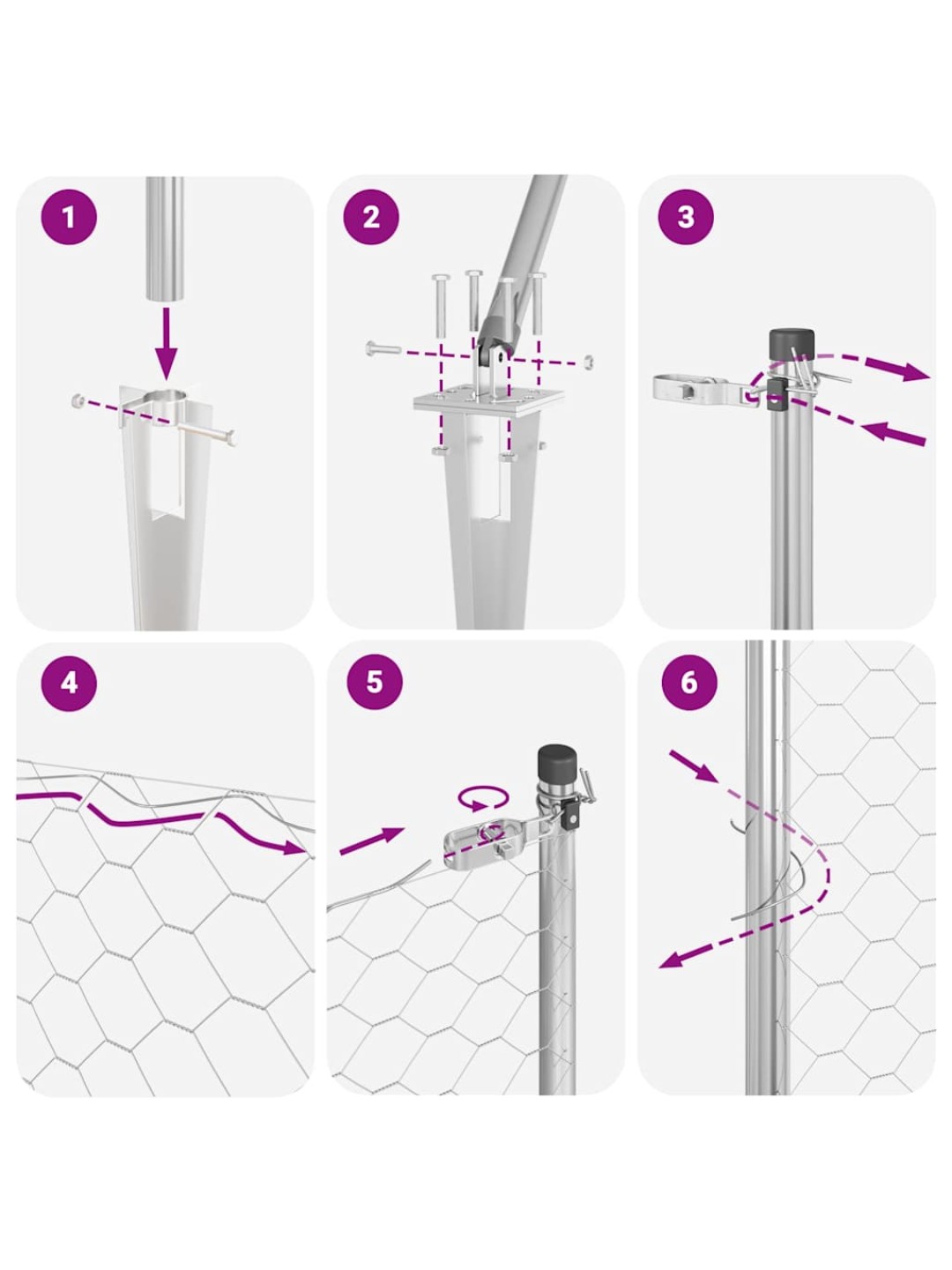 1

2

3

4

5

6