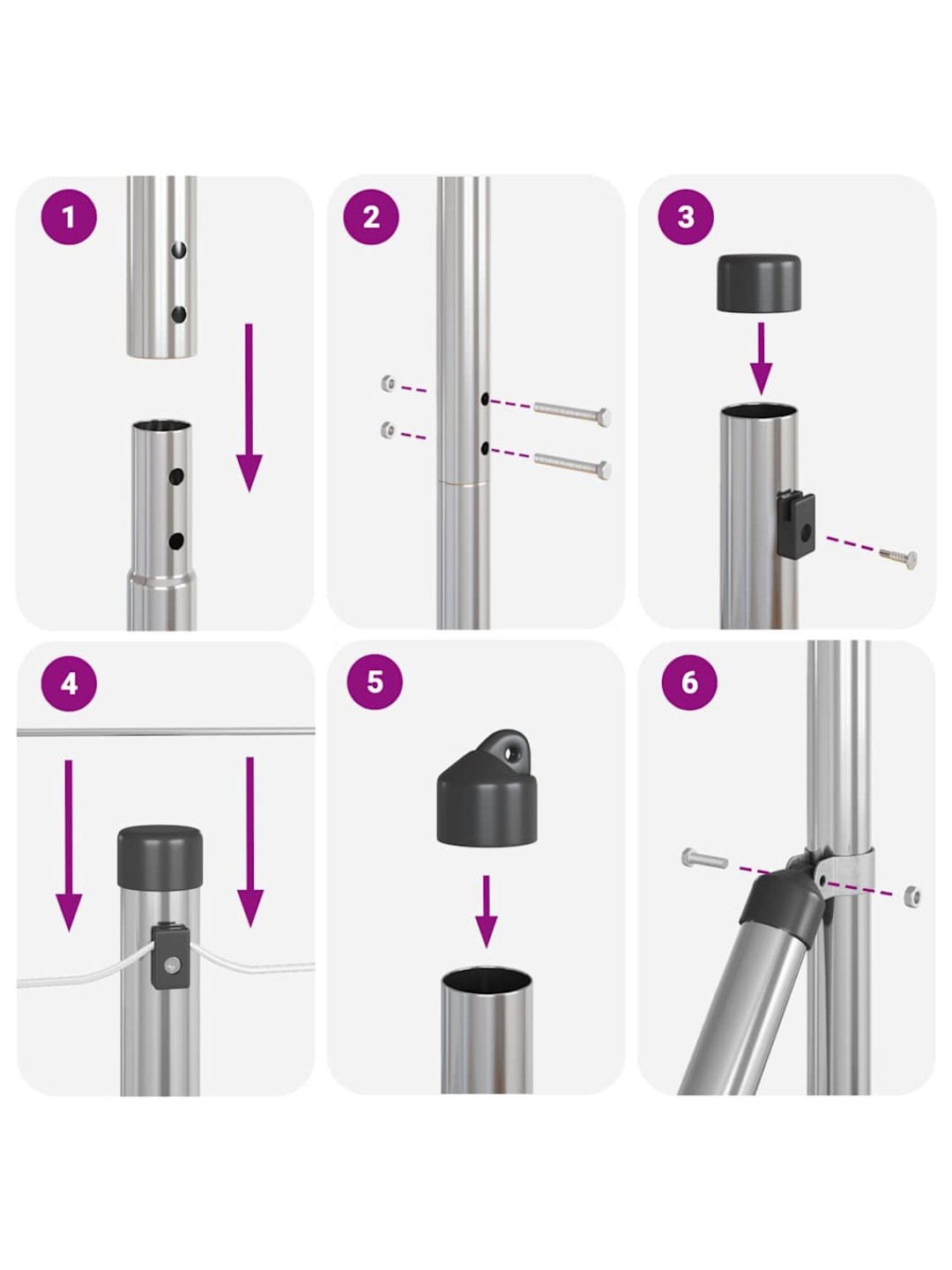 1

2

3

4

5

6