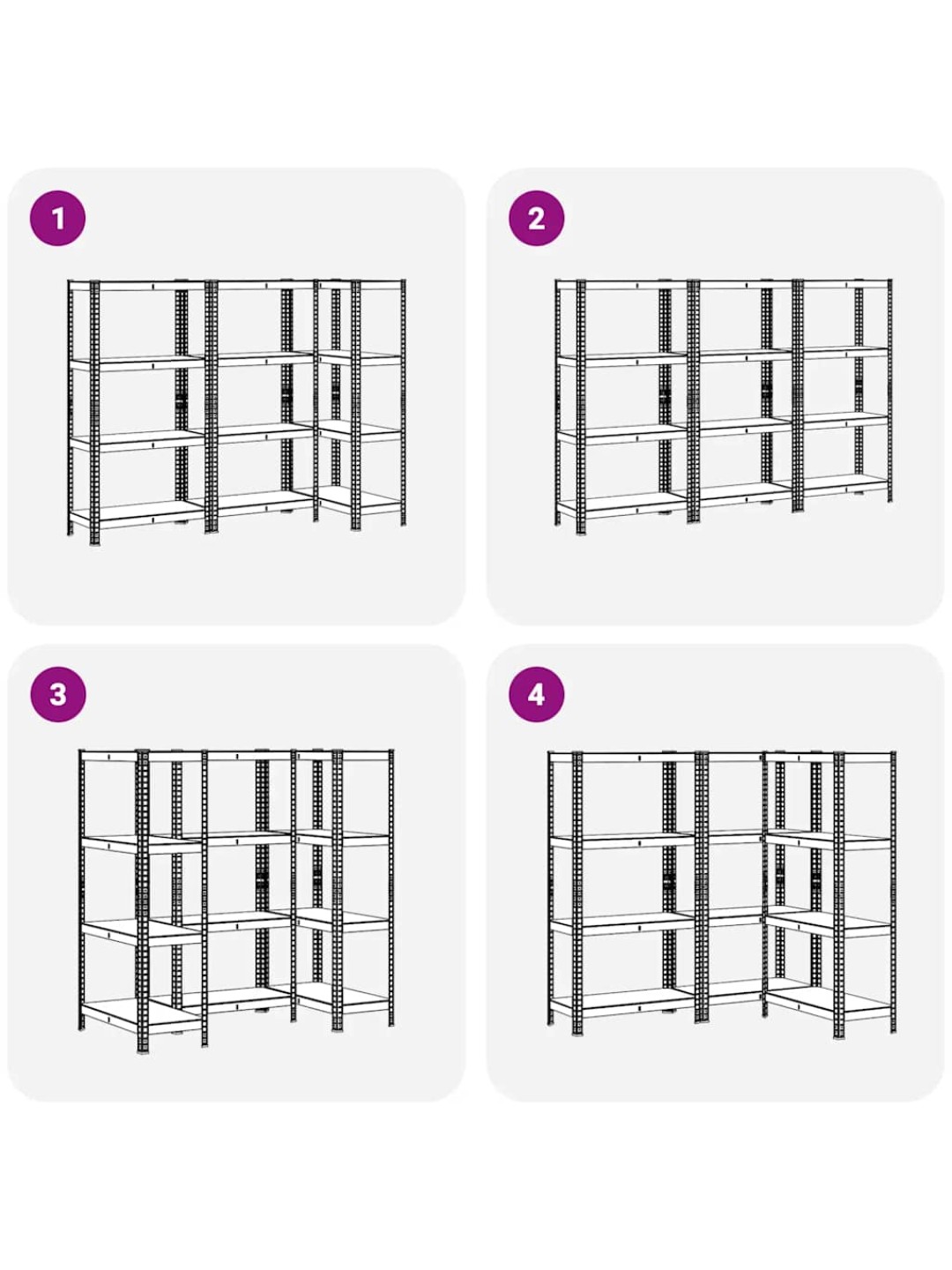 1

2

3

4