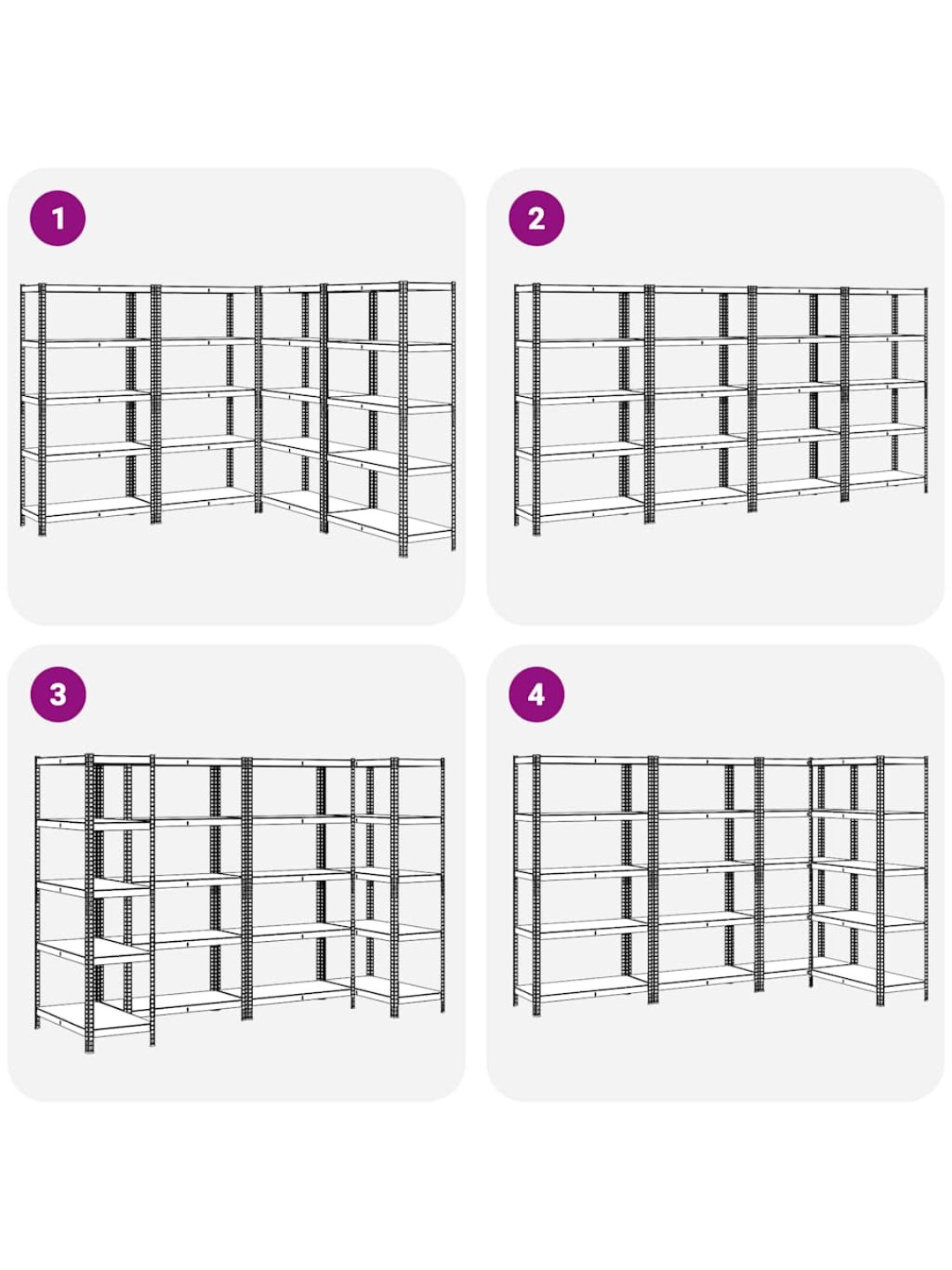 1

2

3

4