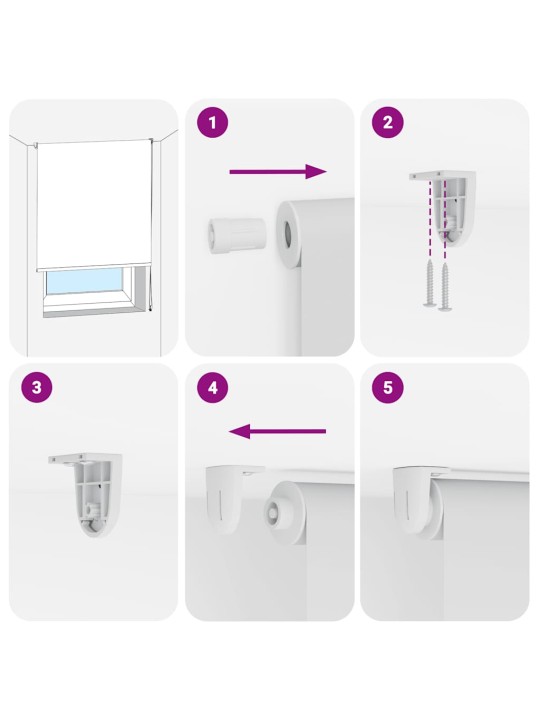 1

2

3

4

5