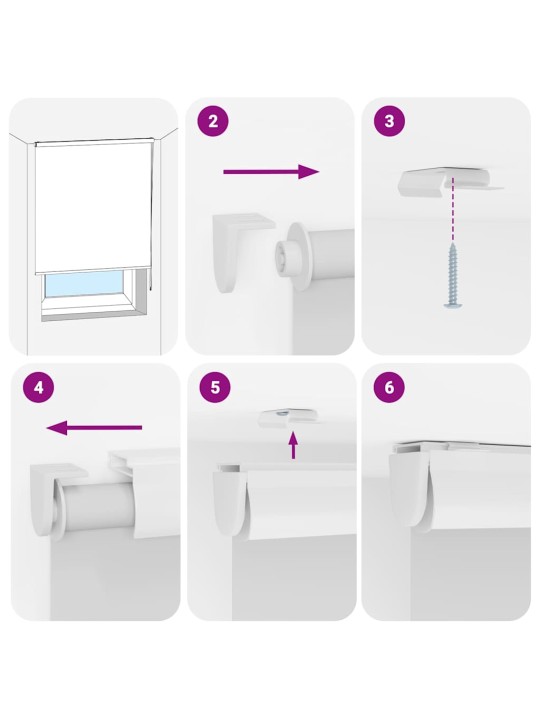 2

3

4

5

6