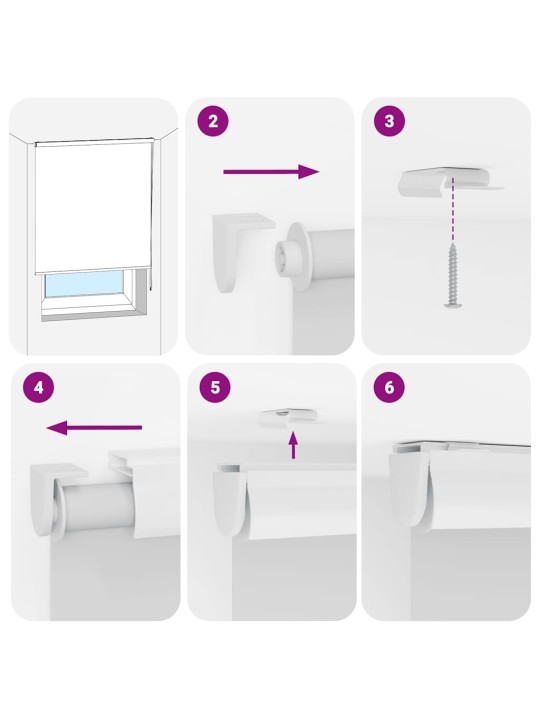 2

3

4

5

6