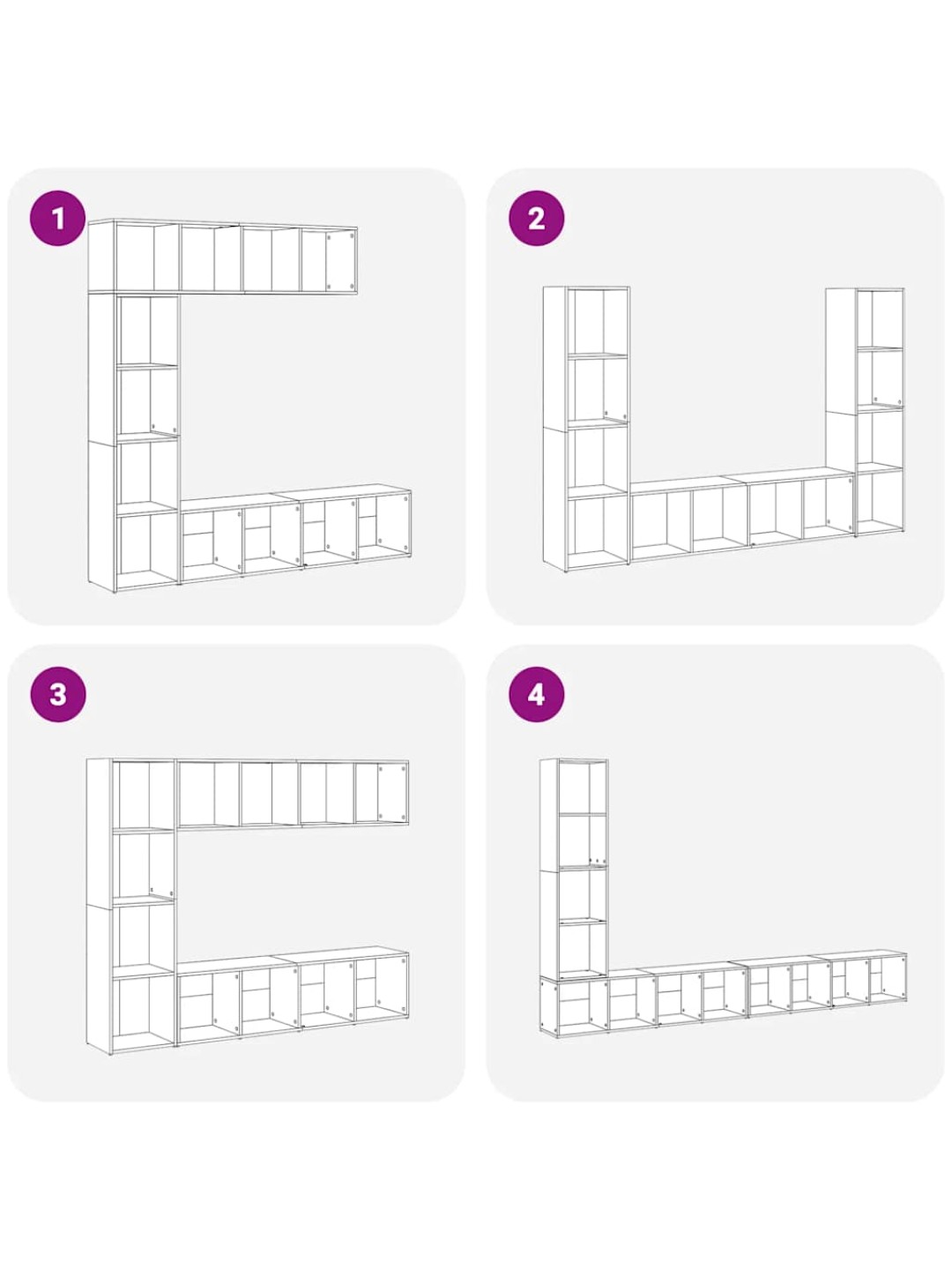 1

2

3

4