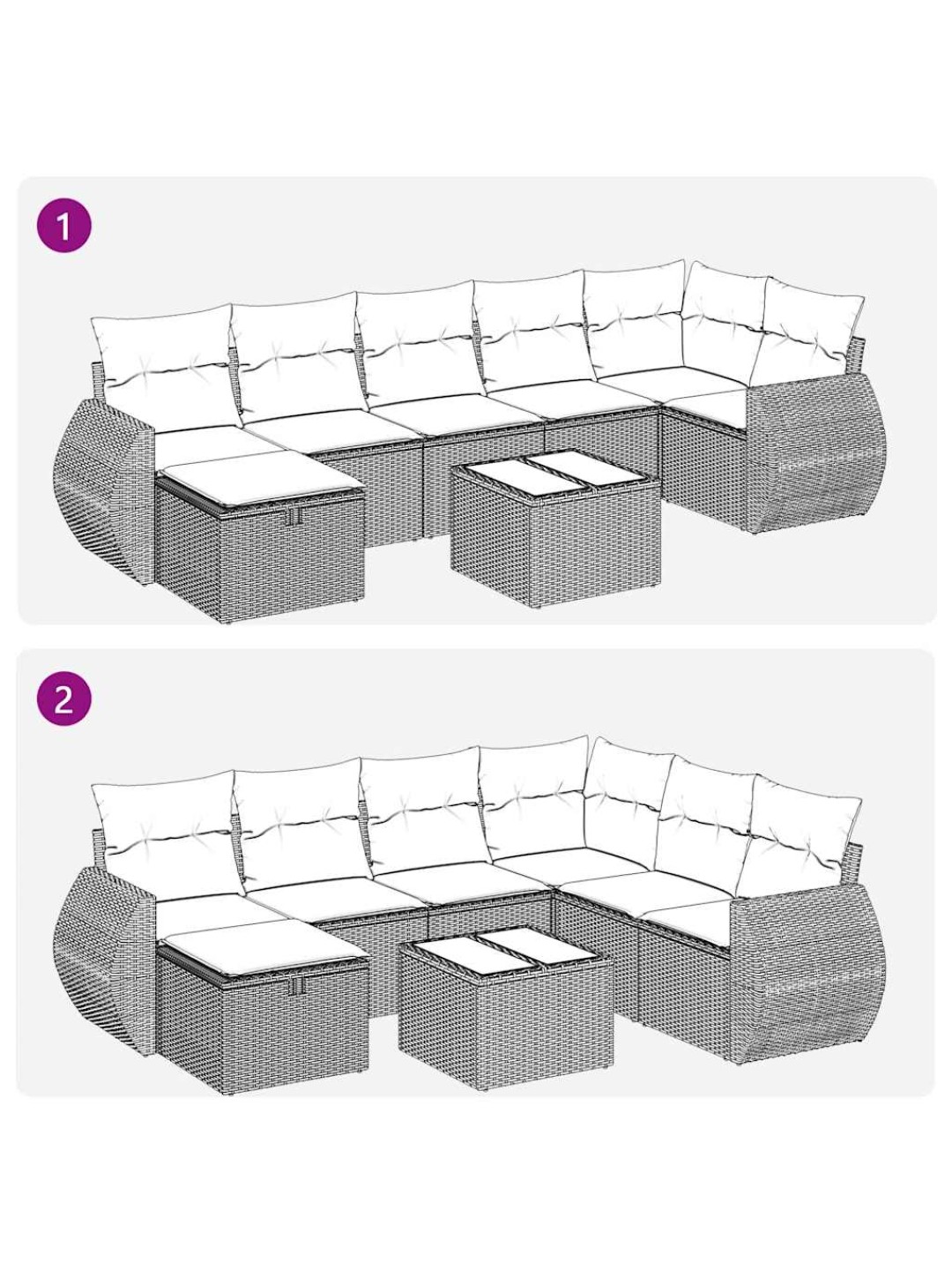 1

2