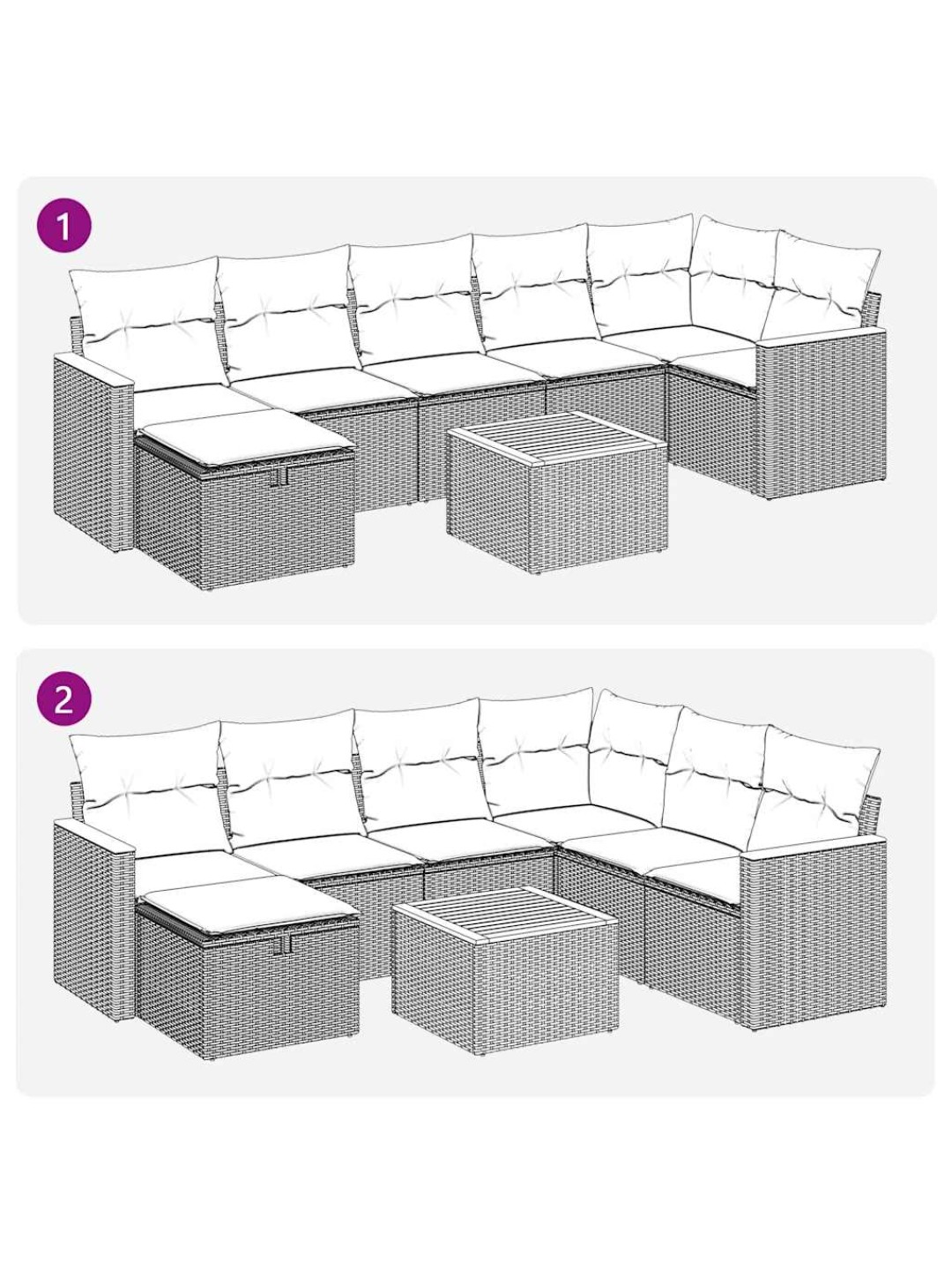 1

2