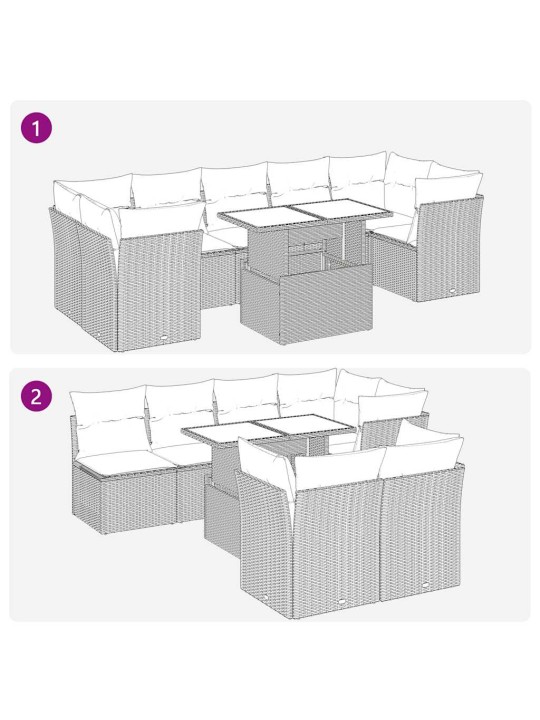 1

2