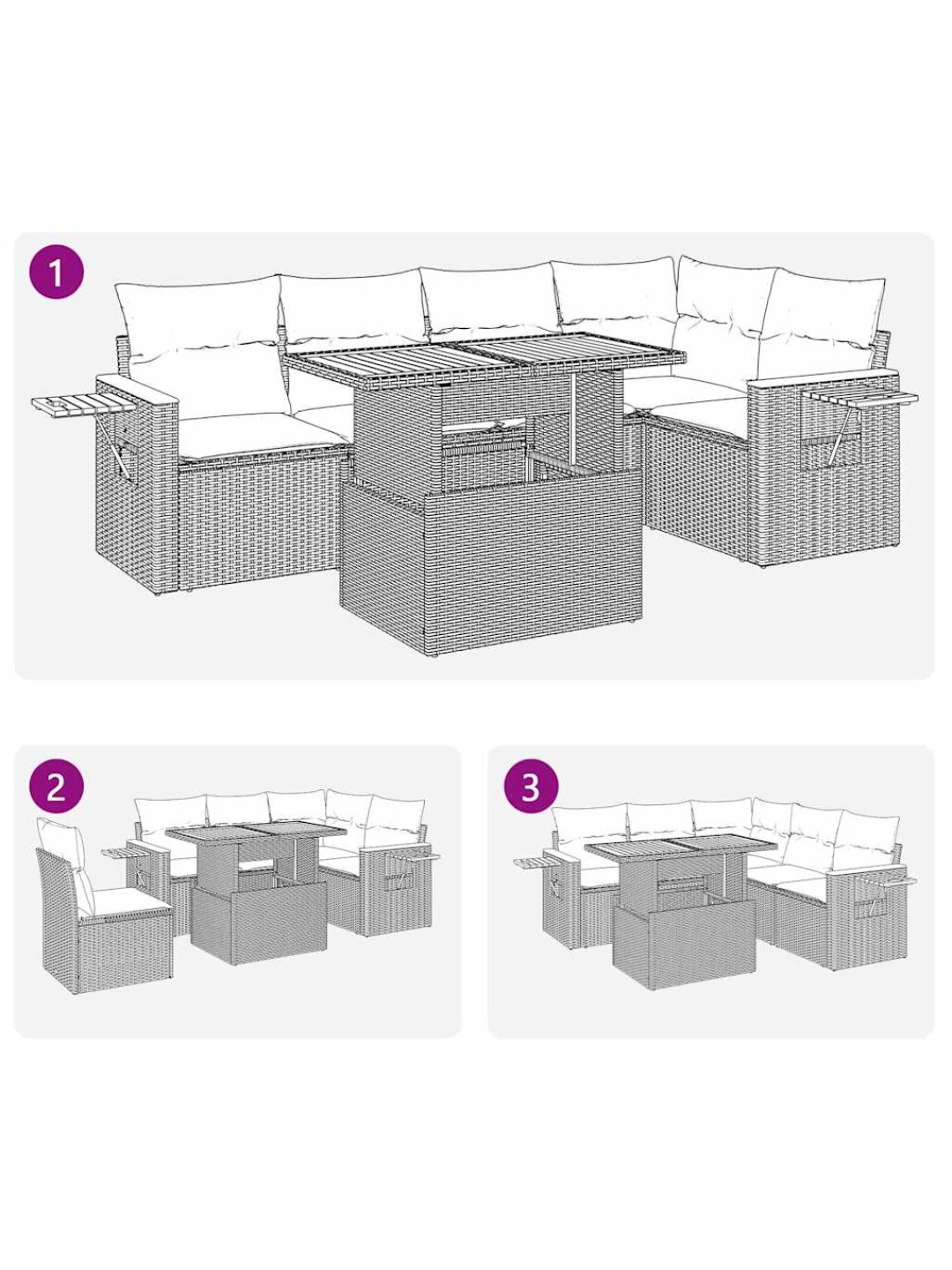 1

2

3