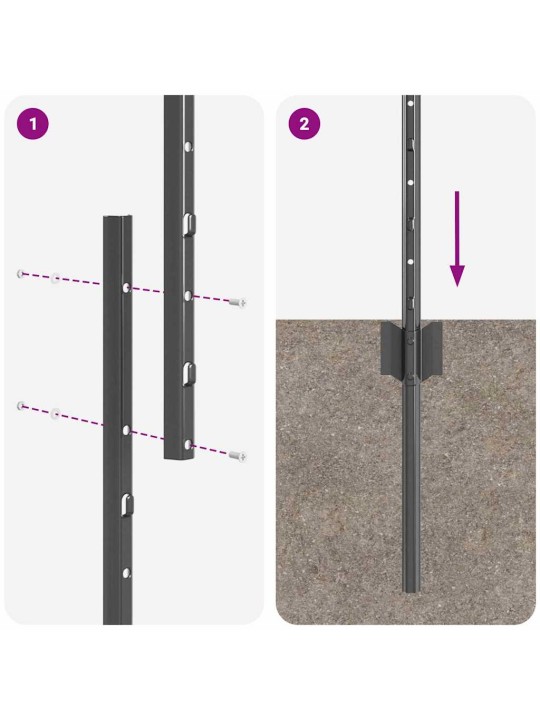 1

2