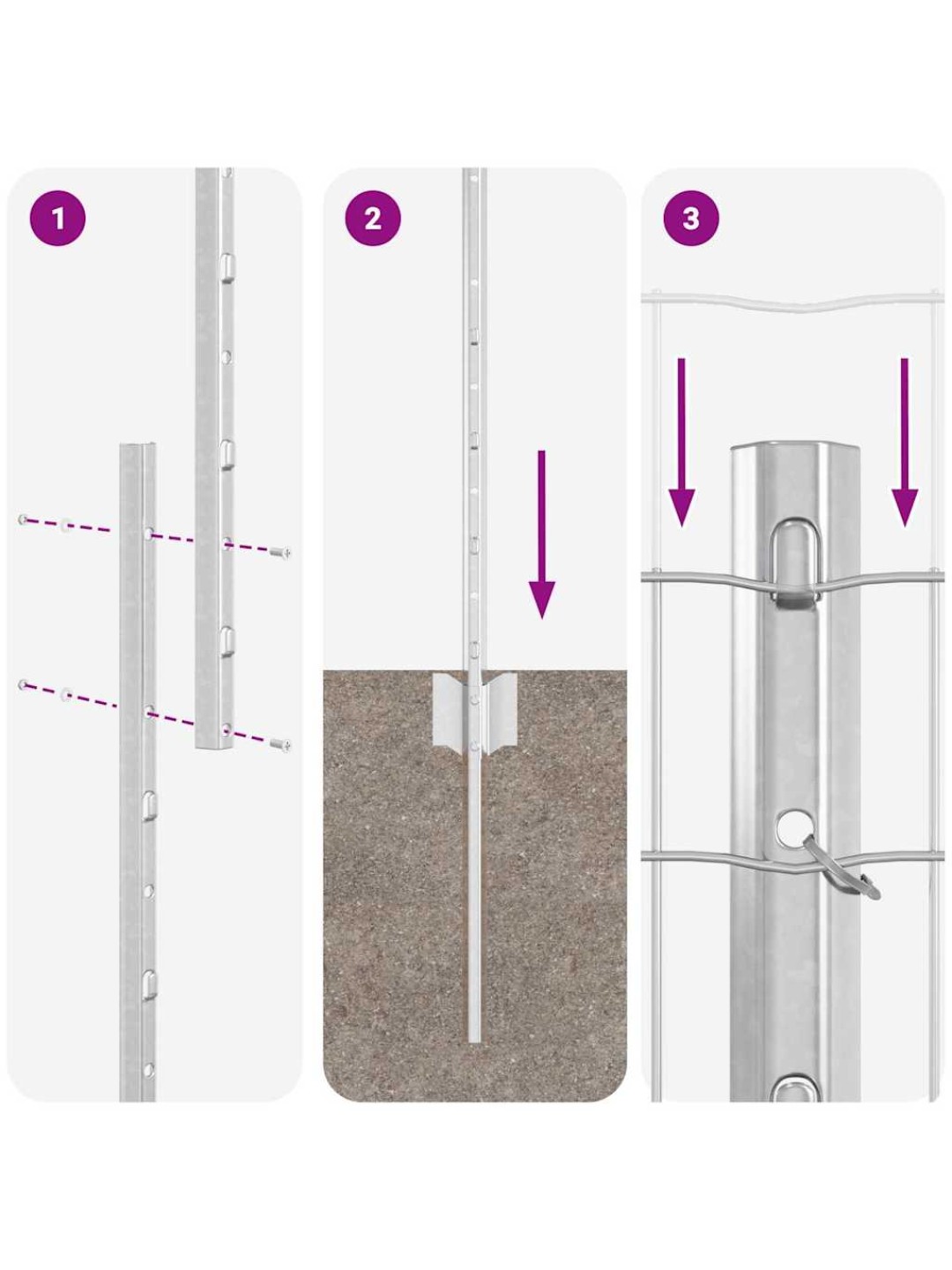 1

2

3