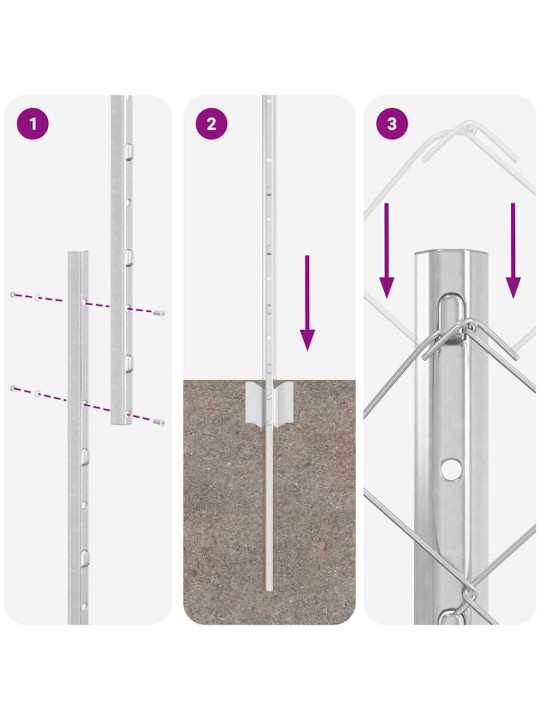 1

2

3