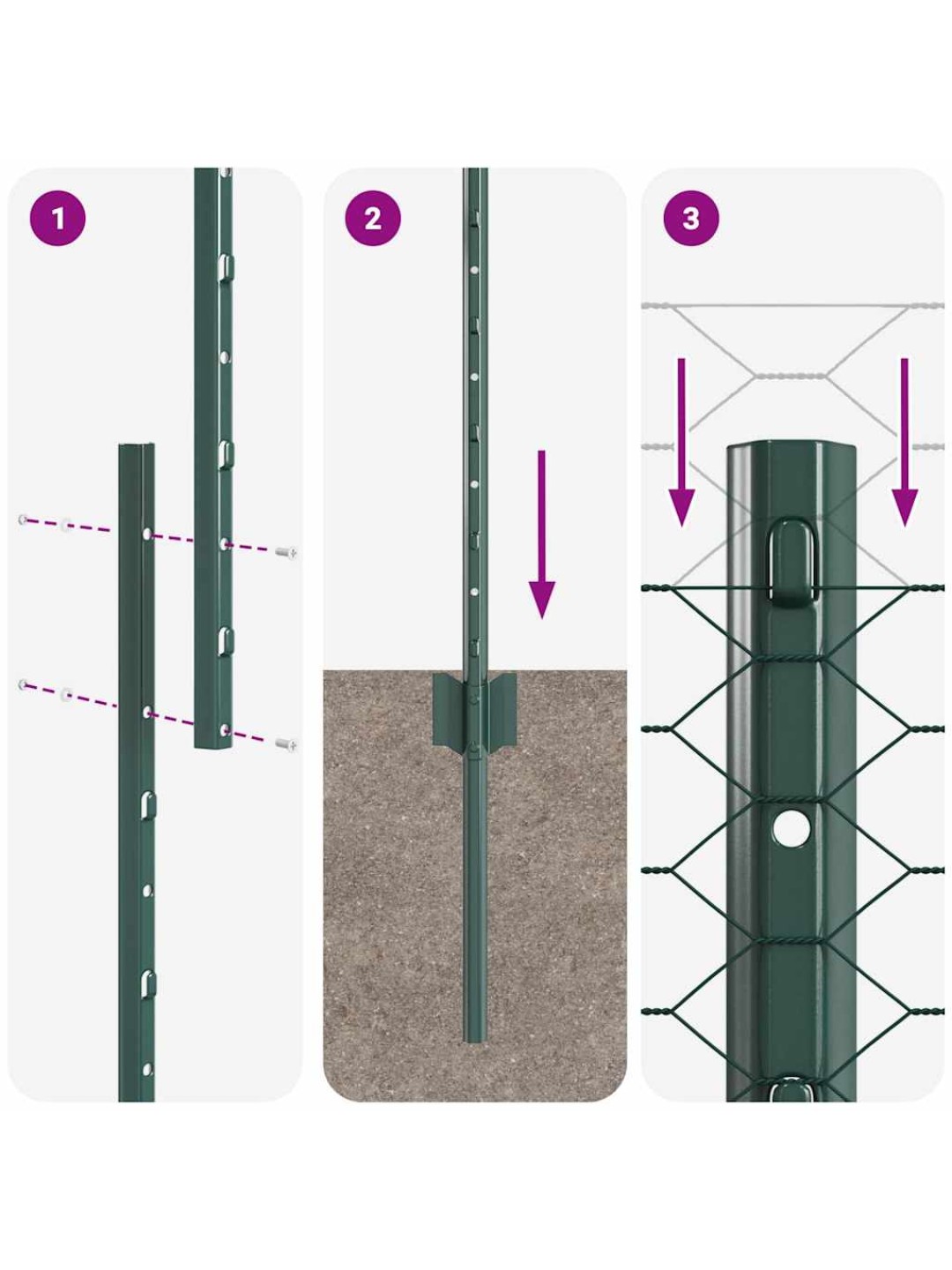 1

2

3