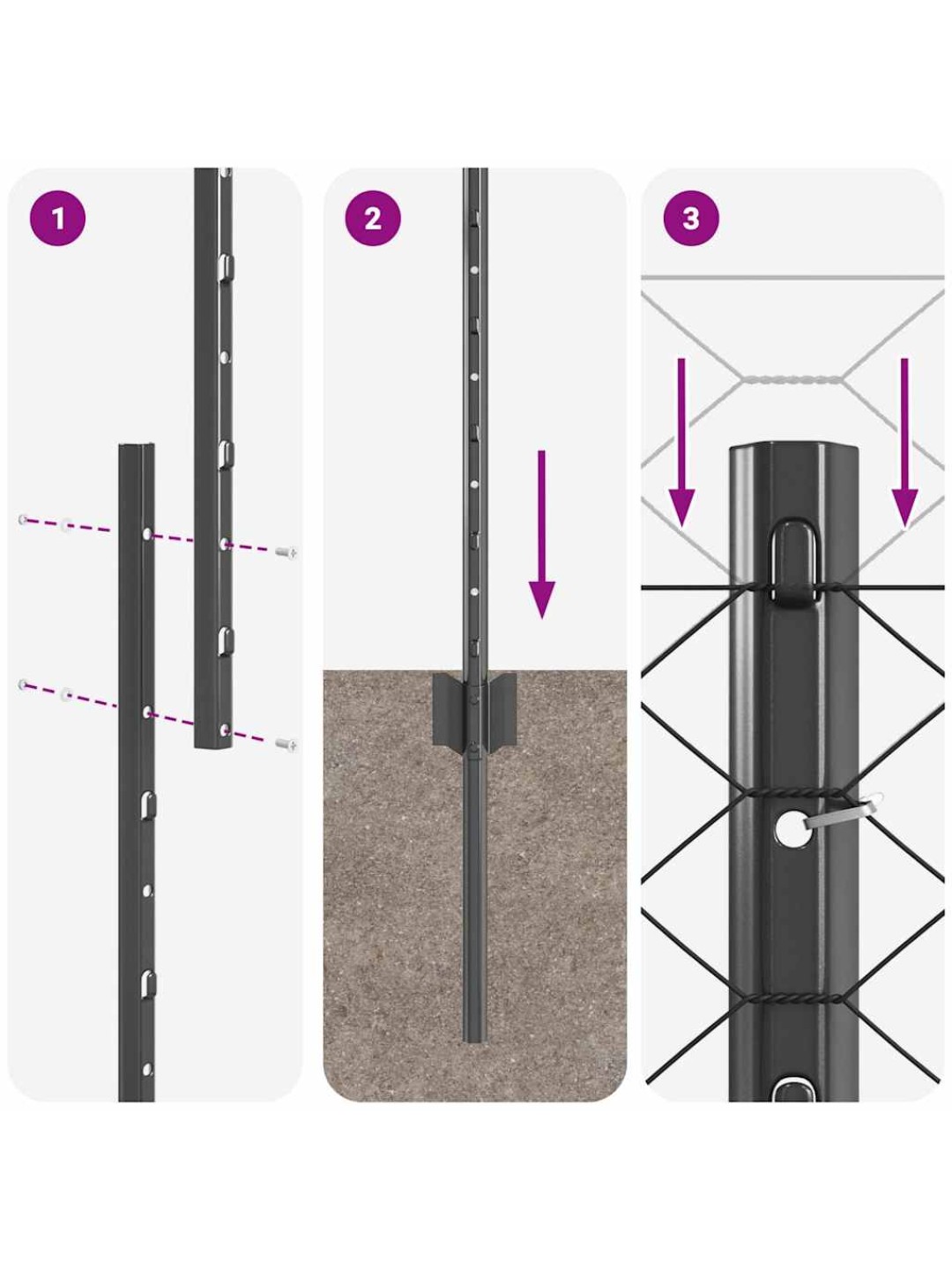 1

2

3