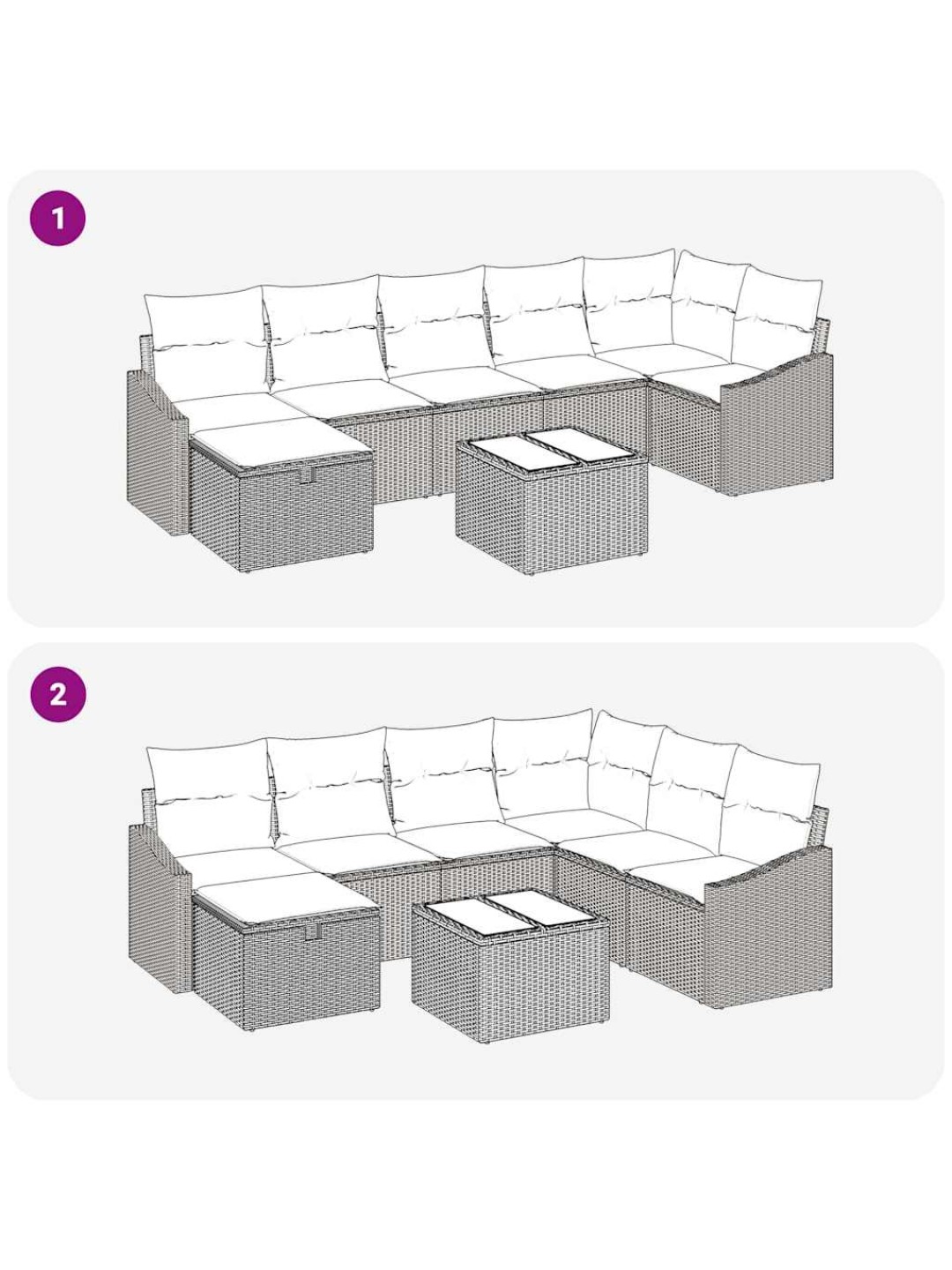 1

2