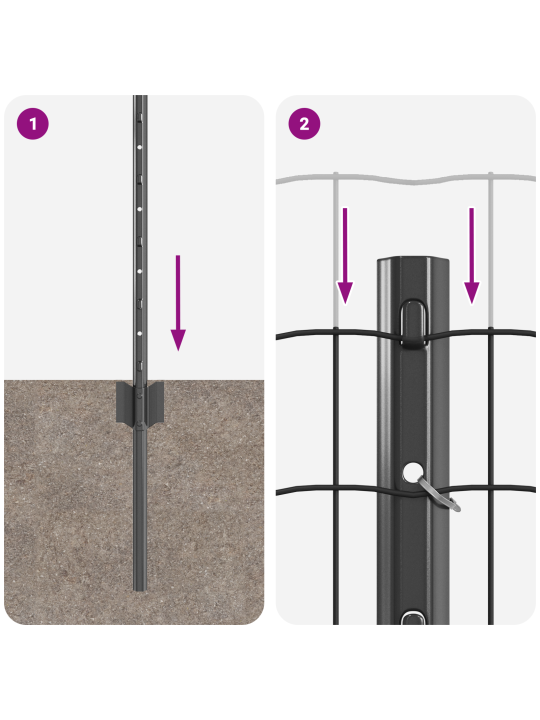 1

2