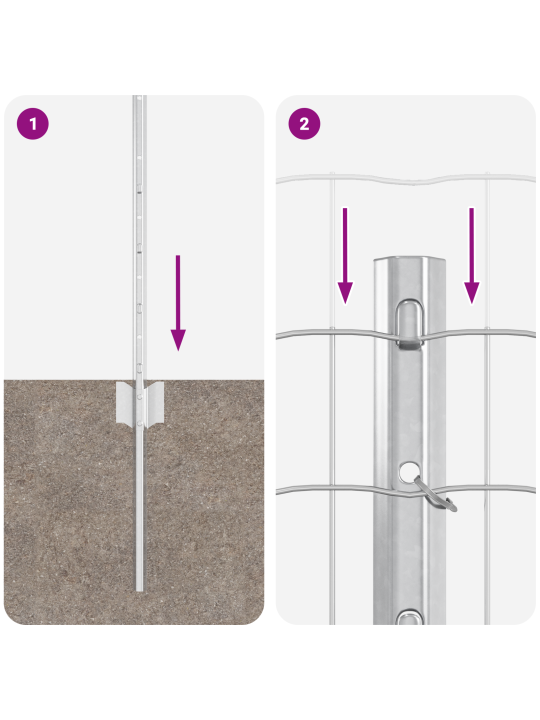 1

2