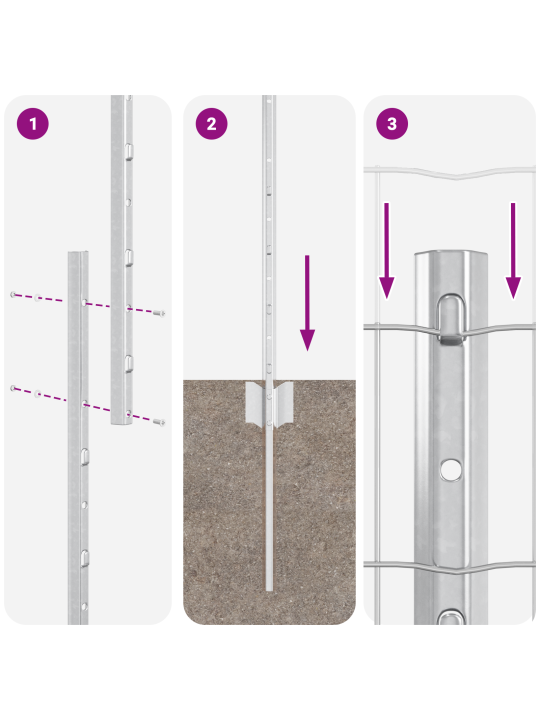 1

2

3