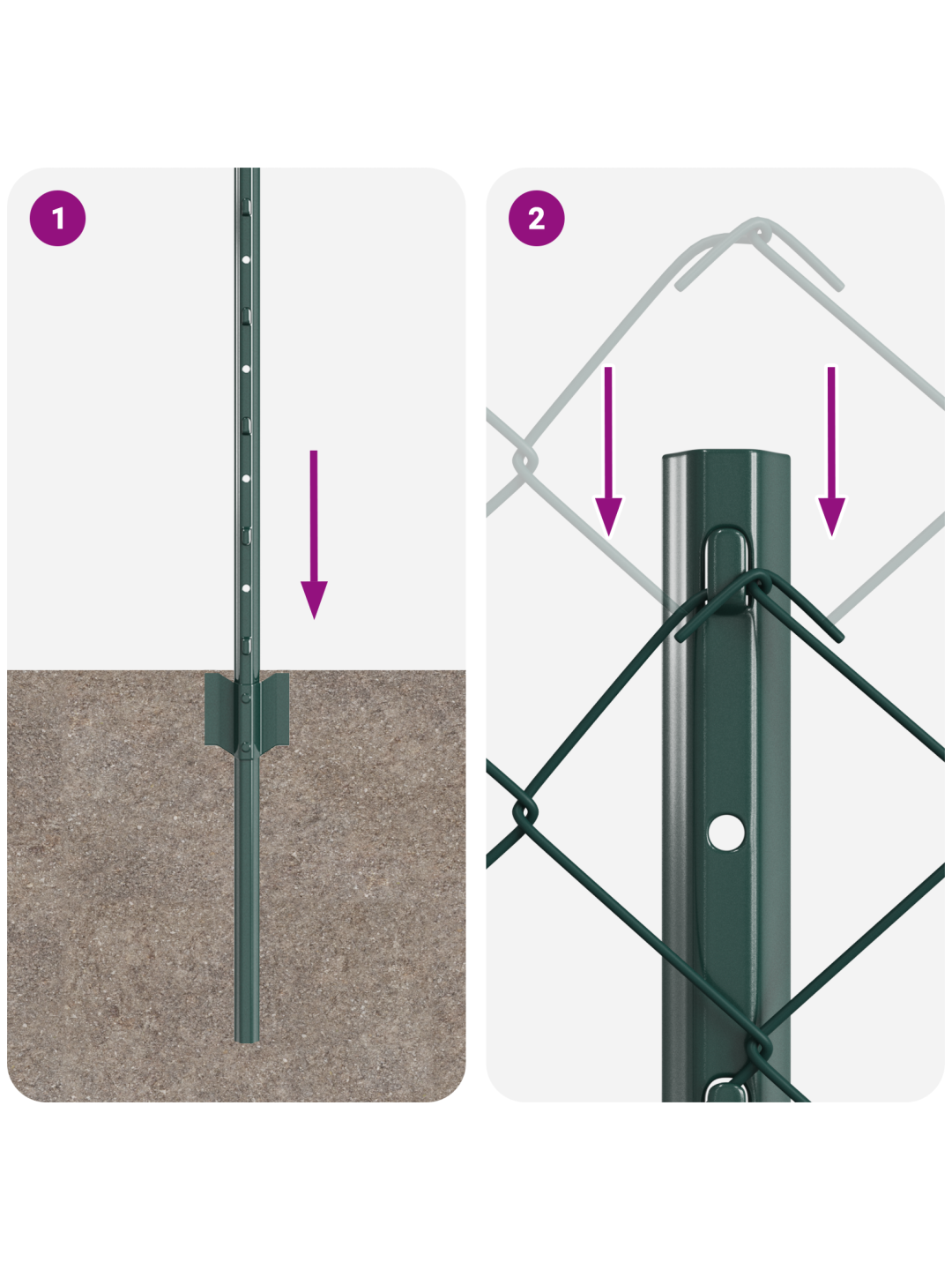 1

2