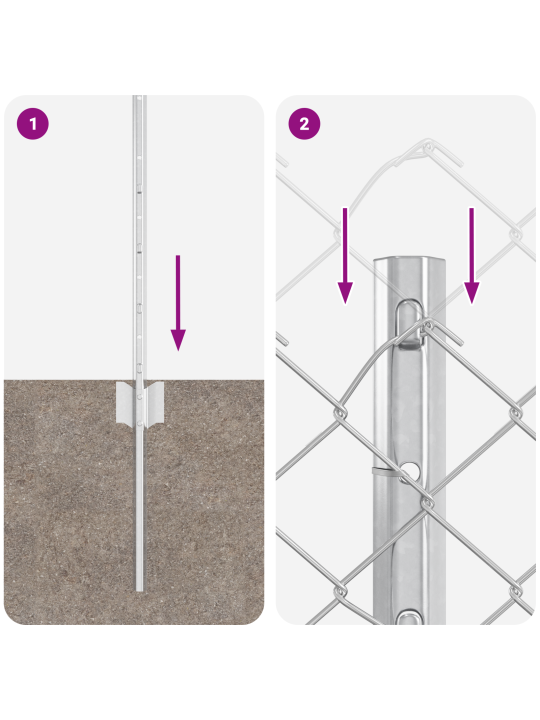 1

2