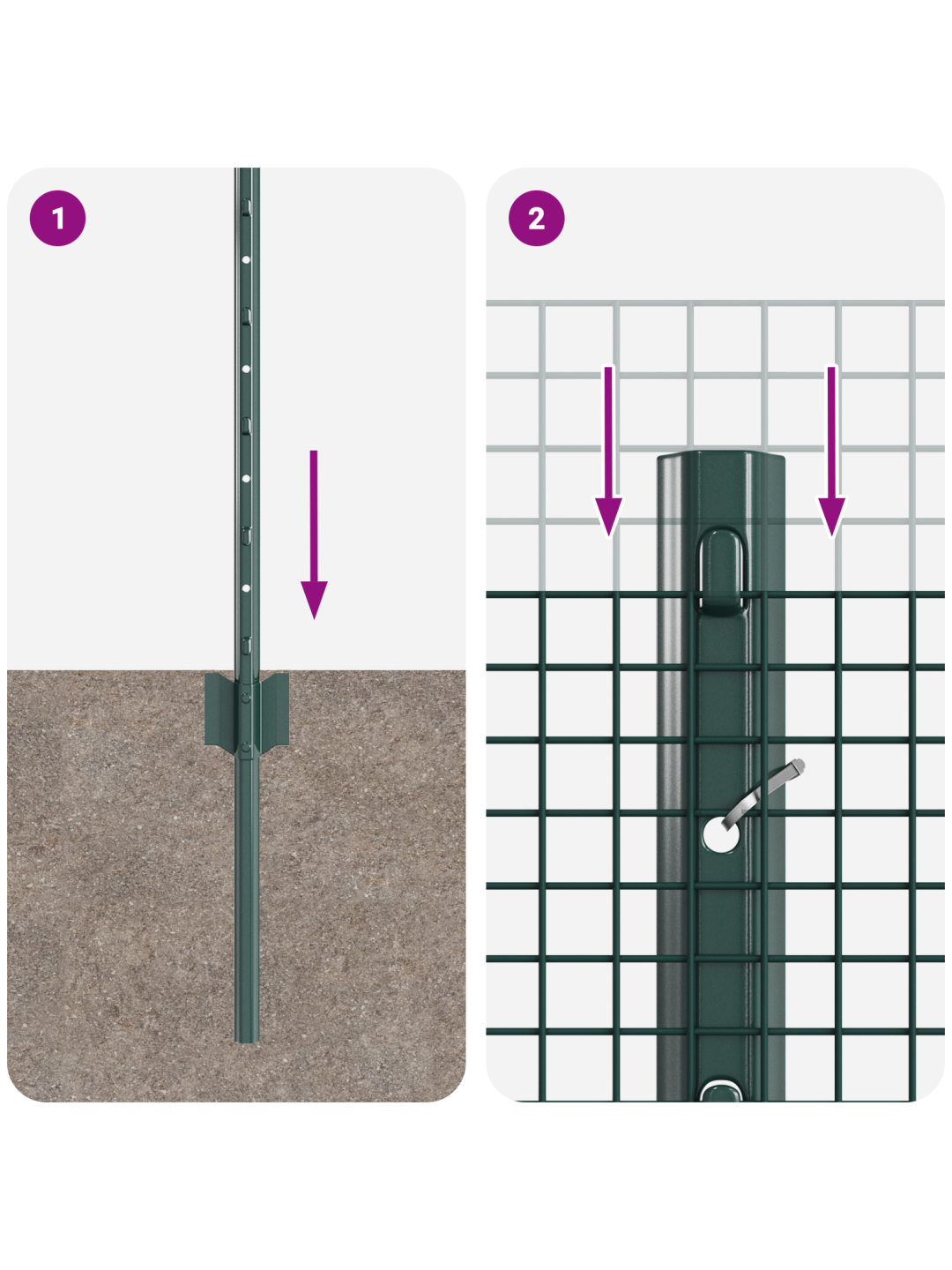 1

2