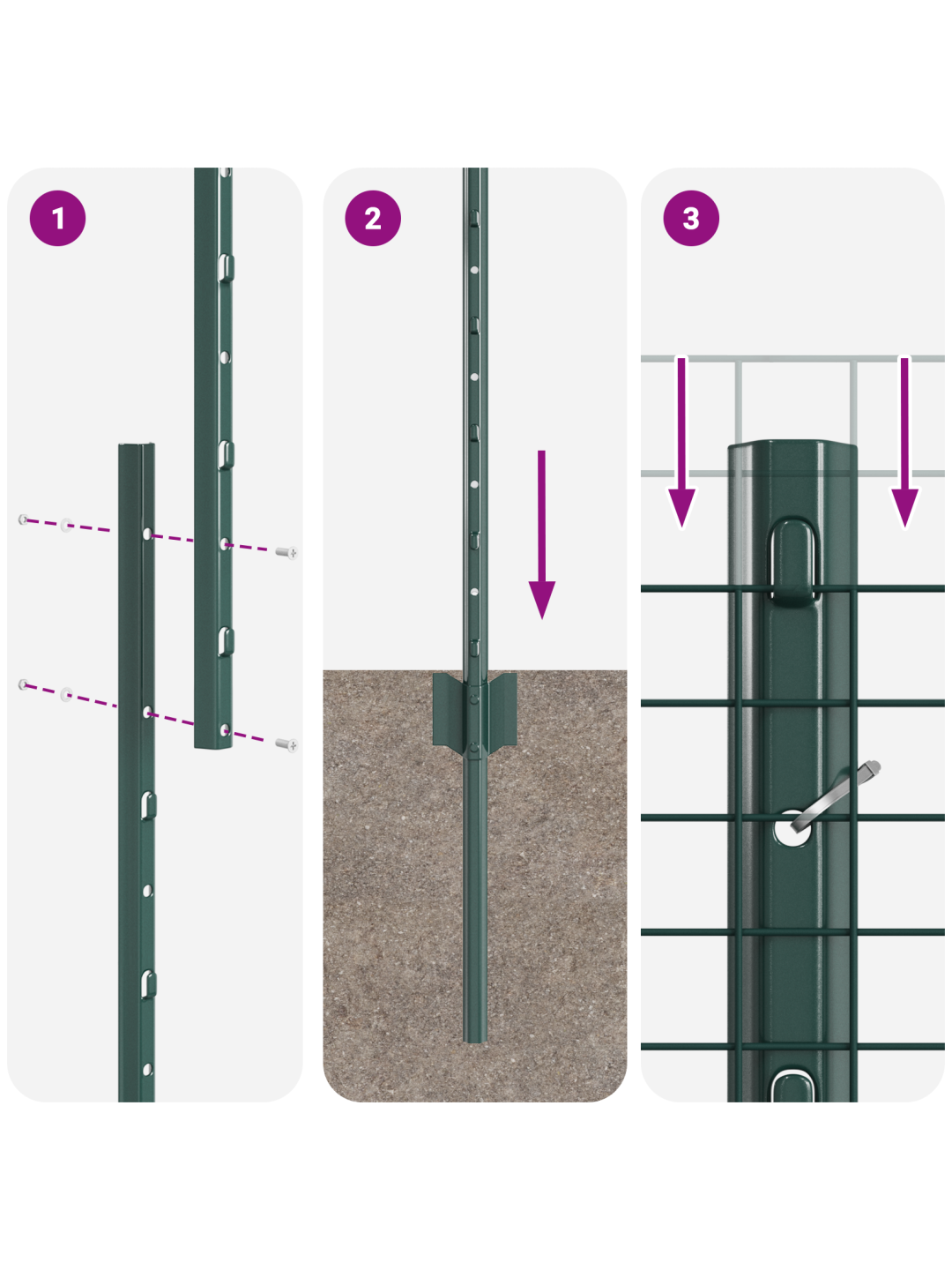 1

2

3