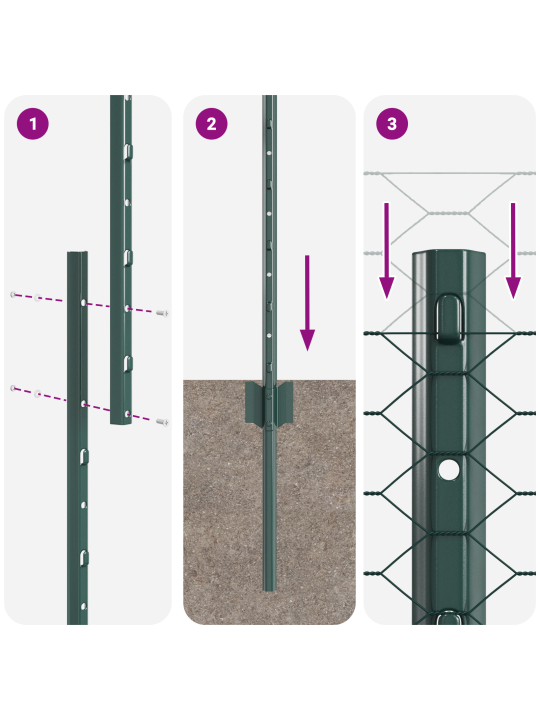 1

2

3