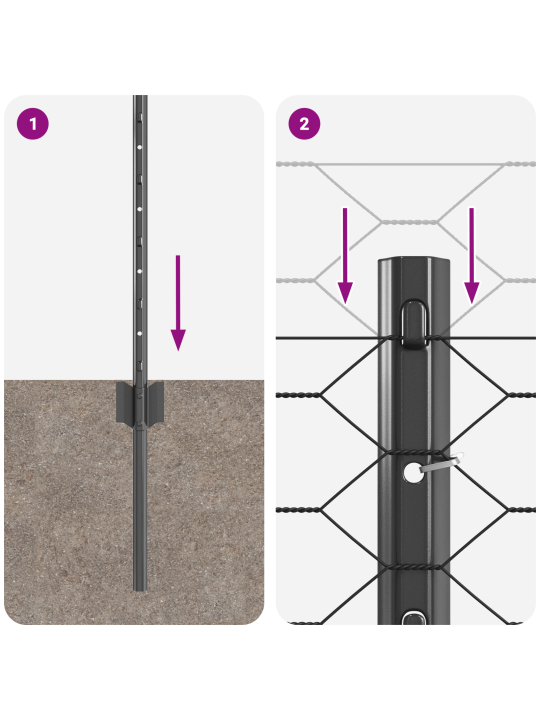 1

2